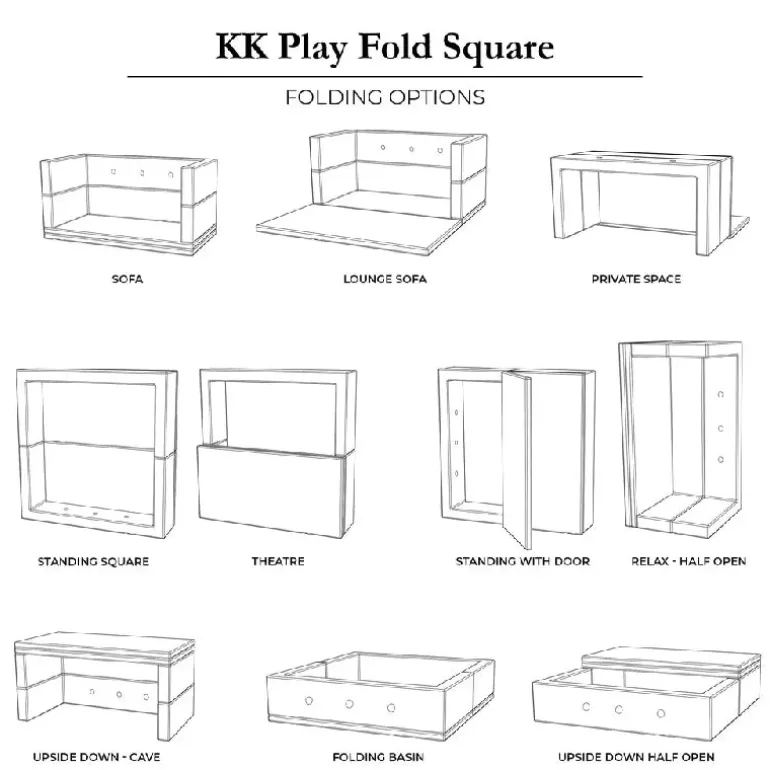 KK Play Fold Square

FOLDING OPTIONS

SOFA

LOUNGE SOFA

PRIVATE SPACE

STANDING SQUARE

THEATRE

STANDING WITH DOOR

RELAX - HALF OPEN

UPSIDE DOWN - CAVE

FOLDING BASIN

UPSIDE DOWN HALF OPEN